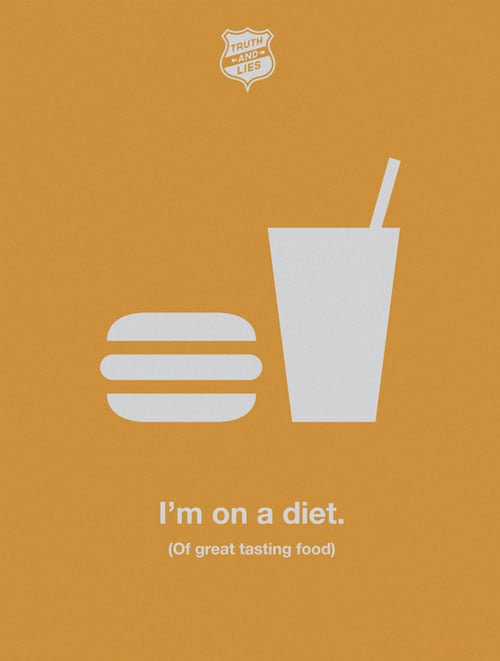 TRUTH
AND
LIES

I'm on a diet.

(Of great tasting food)