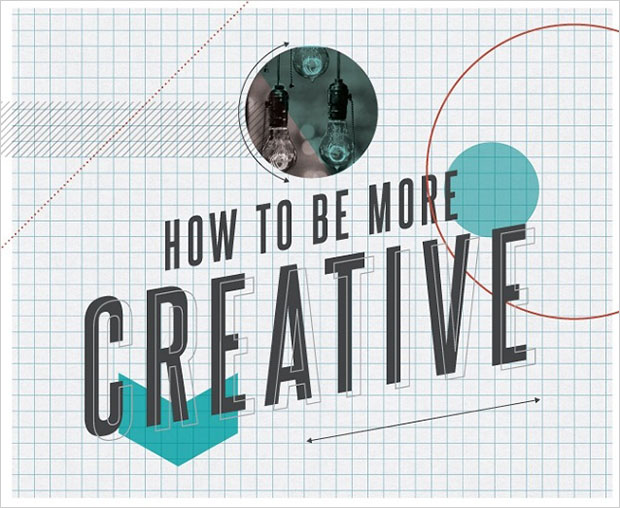 HOW TO BE MORE
CREATIVE