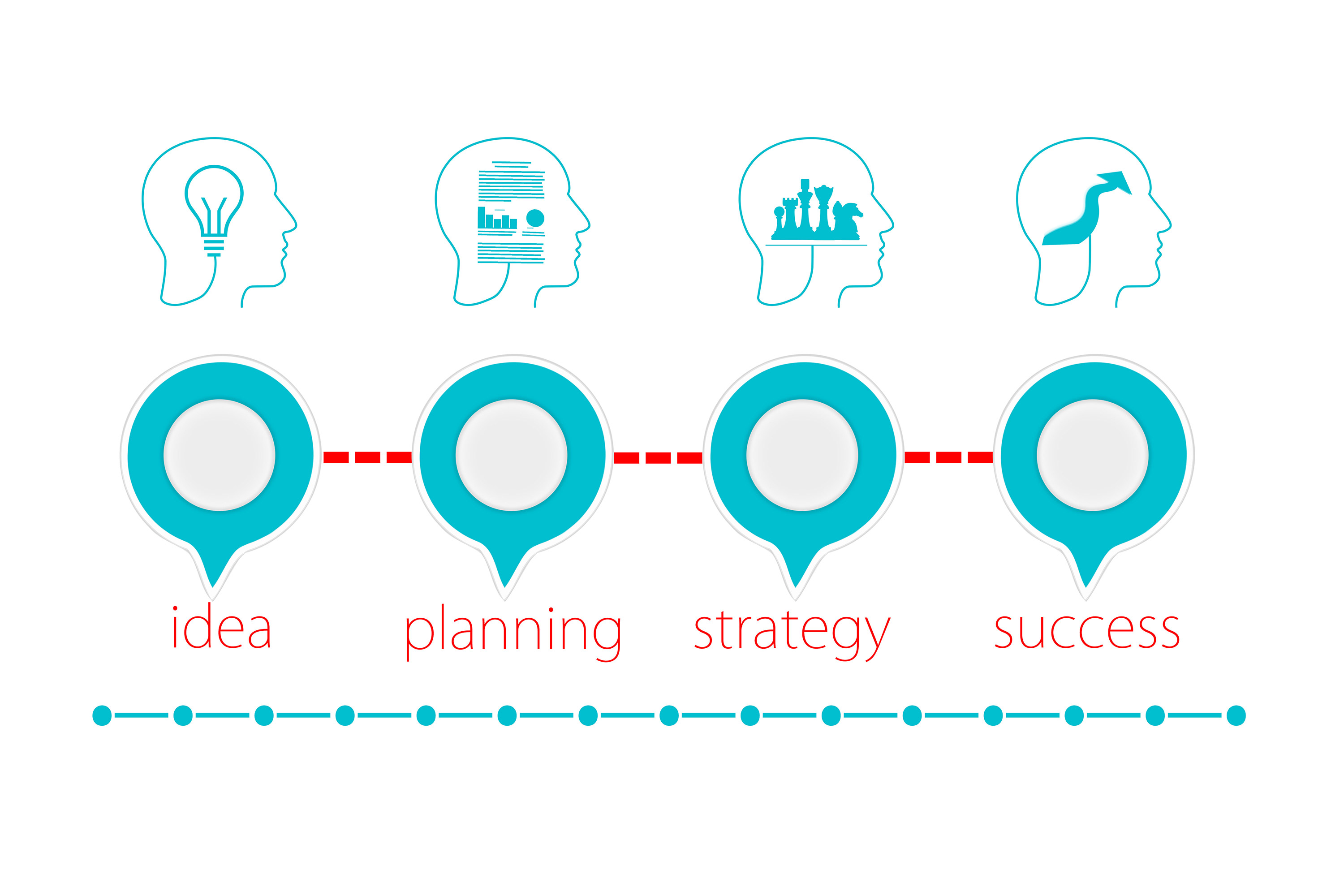 idea planning strategy success