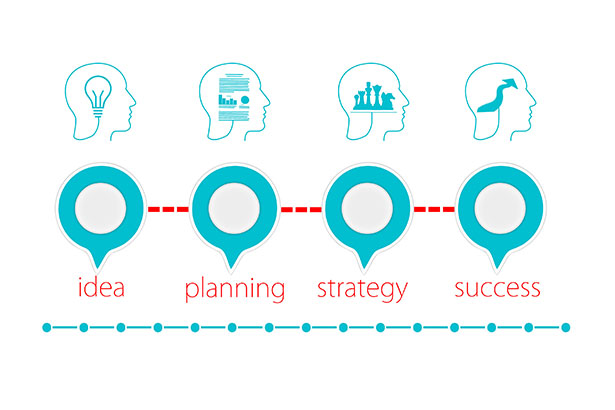 idea planning strategy success