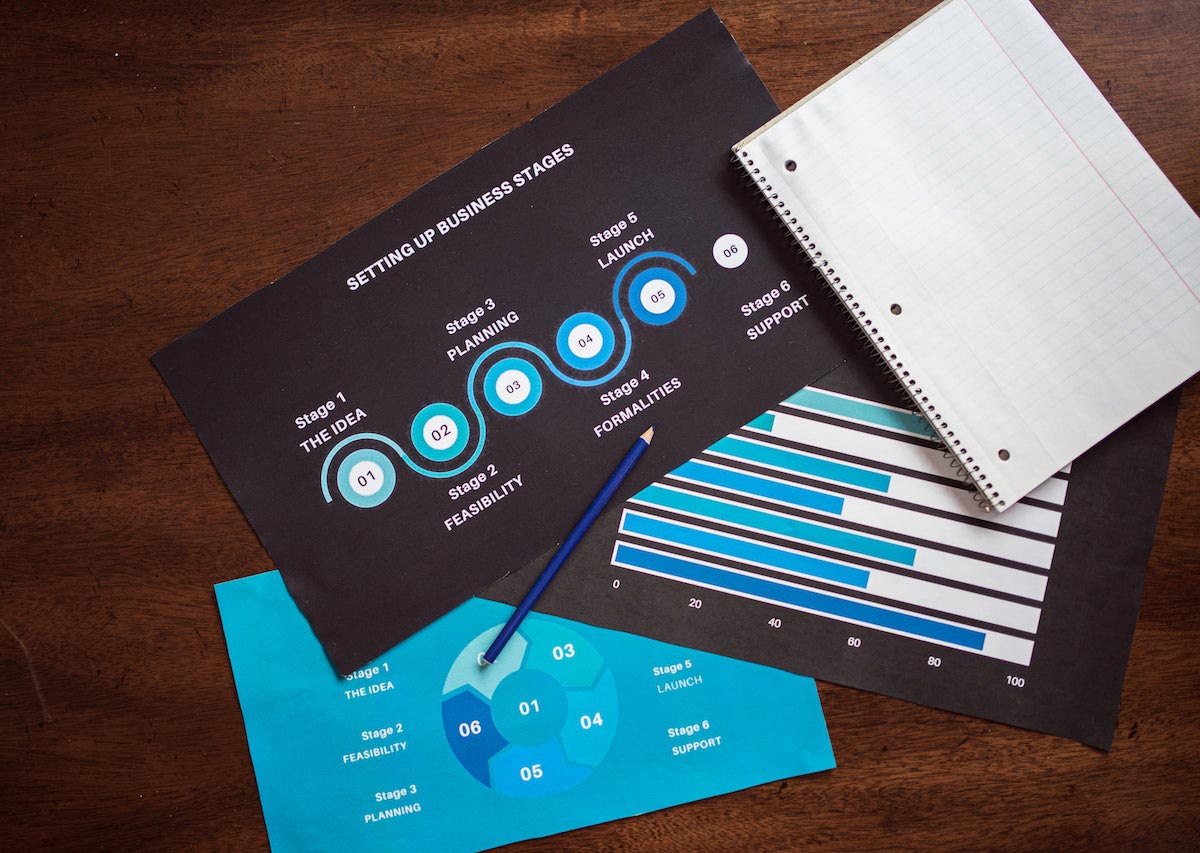 SETTING UP BUSINESS STAGES

Stage 1
THE IDEA

01

02

Stage 2
FEASIBILITY

Stage 3
PLANNING

03

04

Stage 4
FORMALITIES

Stage 5
LAUNCH

05

06

Stage 6
SUPPORT

0
20
40
60
80
100

Stage 1
THE IDEA

Stage 2
FEASIBILITY

Stage 3
PLANNING

03
01
04
06
05

Stage 5
LAUNCH

Stage 6
SUPPORT